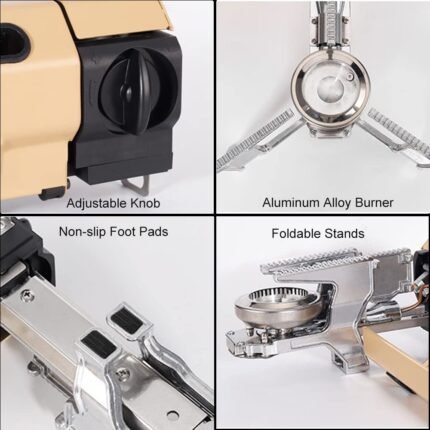 Adjustable Knob

Aluminum Alloy Burner

Non-slip Foot Pads

Foldable Stands